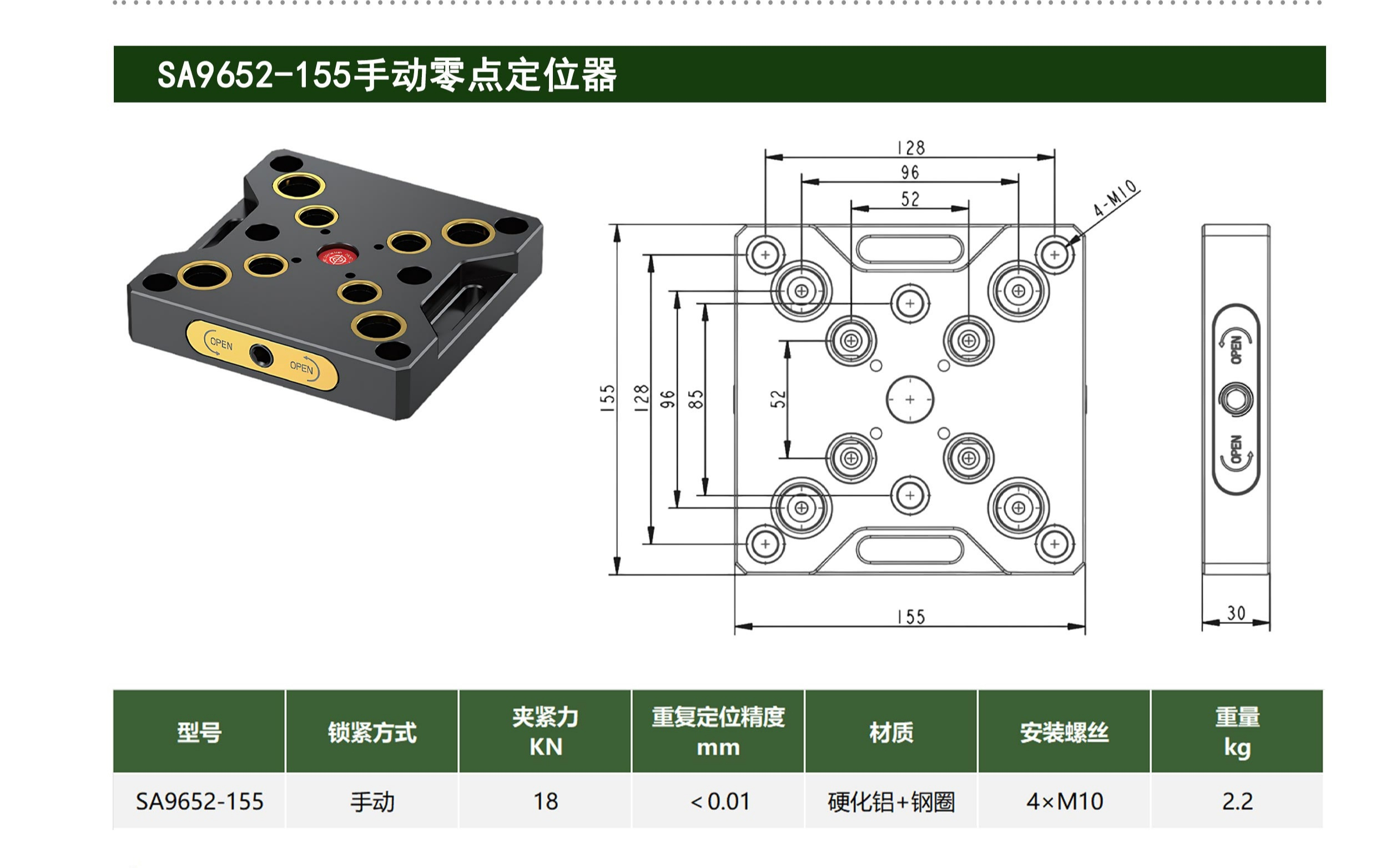 SA9652-155手动零点定位器

OPEN OPEN

128
96
52
4-M10
155 128 96 85 52
155
OPEN OPEN
30

| 型号 | 锁紧方式 | 夹紧力 KN | 重复定位精度 mm | 材质 | 安装螺丝 | 重量 kg |
|---|---|---|---|---|---|---|
| SA9652-155 | 手动 | 18 | < 0.01 | 硬化铝+钢圈 | 4×M10 | 2.2 |