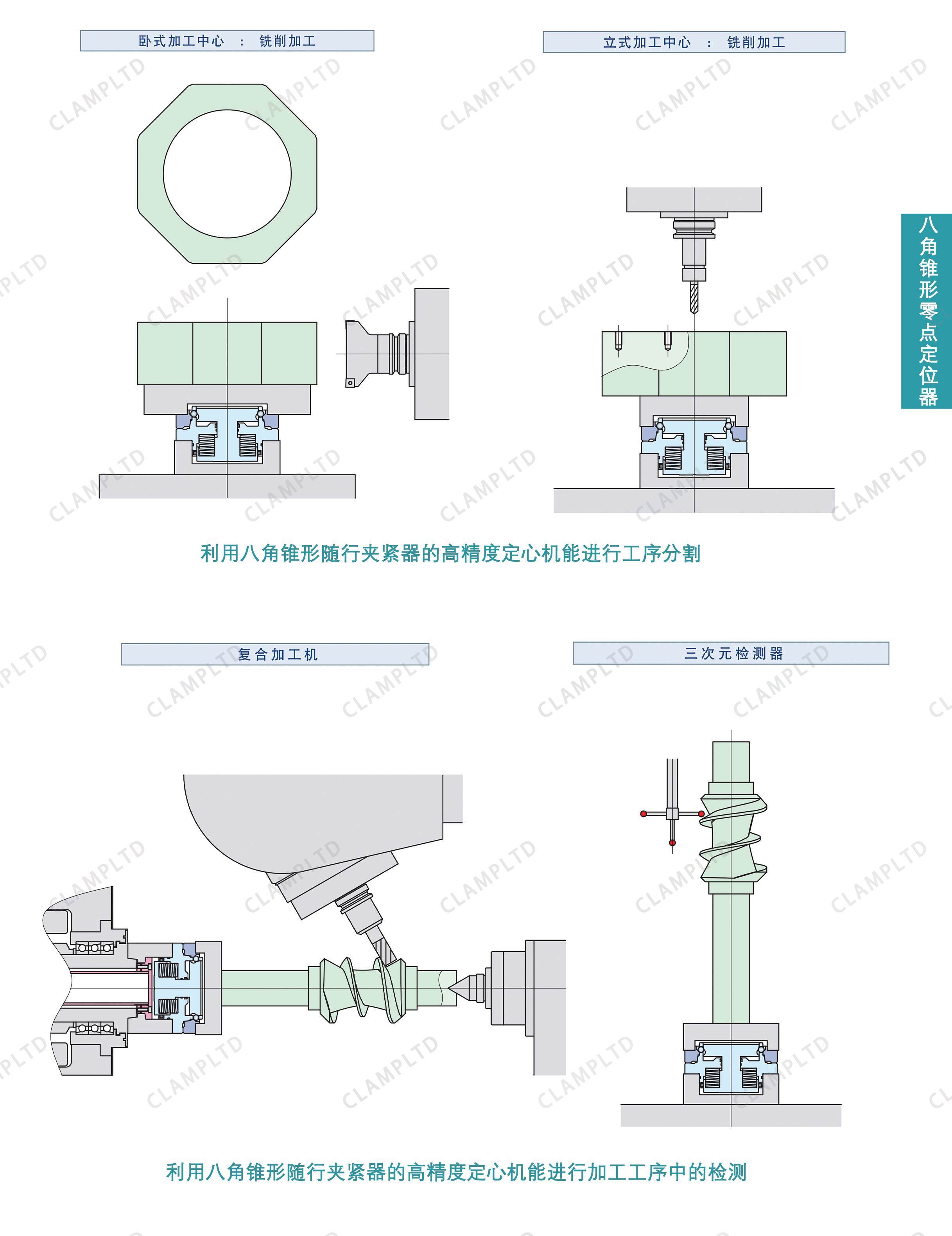 卧式加工中心 ： 铣削加工

立式加工中心 ： 铣削加工

八角锥形零点定位器

利用八角锥形随行夹紧器的高精度定心机能进行工序分割

复合加工机

三次元检测器

利用八角锥形随行夹紧器的高精度定心机能进行加工工序中的检测

CLAMPLTD